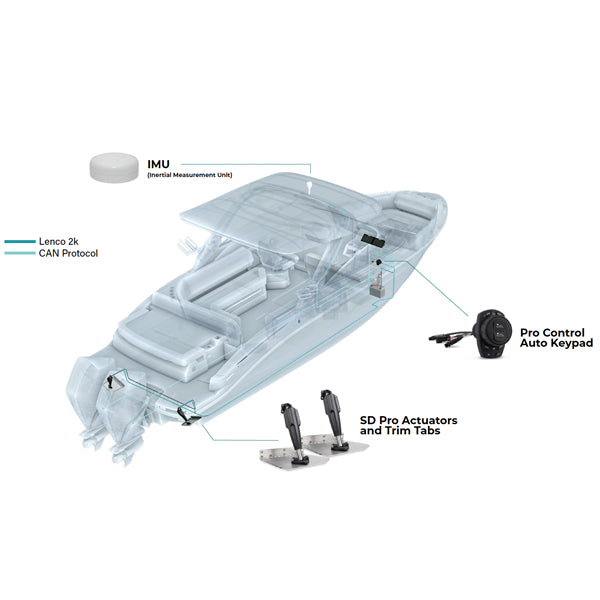 IMU
(Inertial Measurement Unit)

Lenco 2k
CAN Protocol

Pro Control
Auto Keypad

SD Pro Actuators
and Trim Tabs